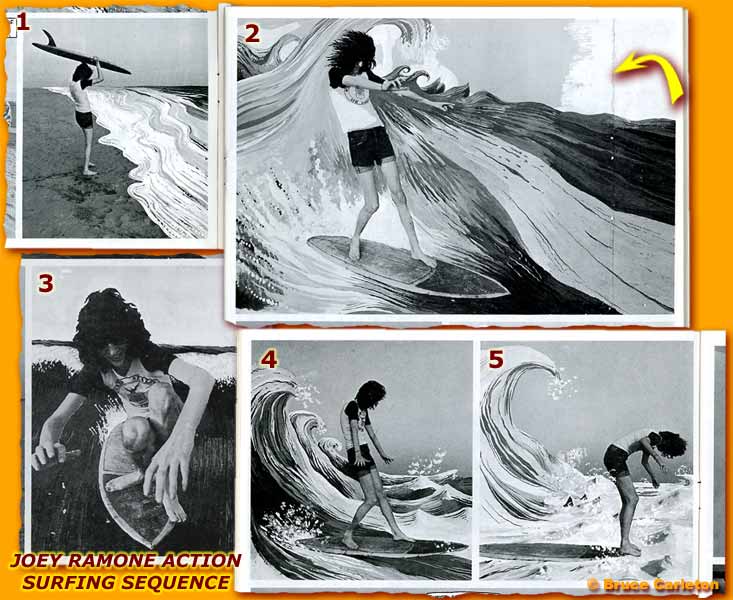 1

2

3

4

5

JOEY RAMONE ACTION SURFING SEQUENCE

© Bruce Carleton